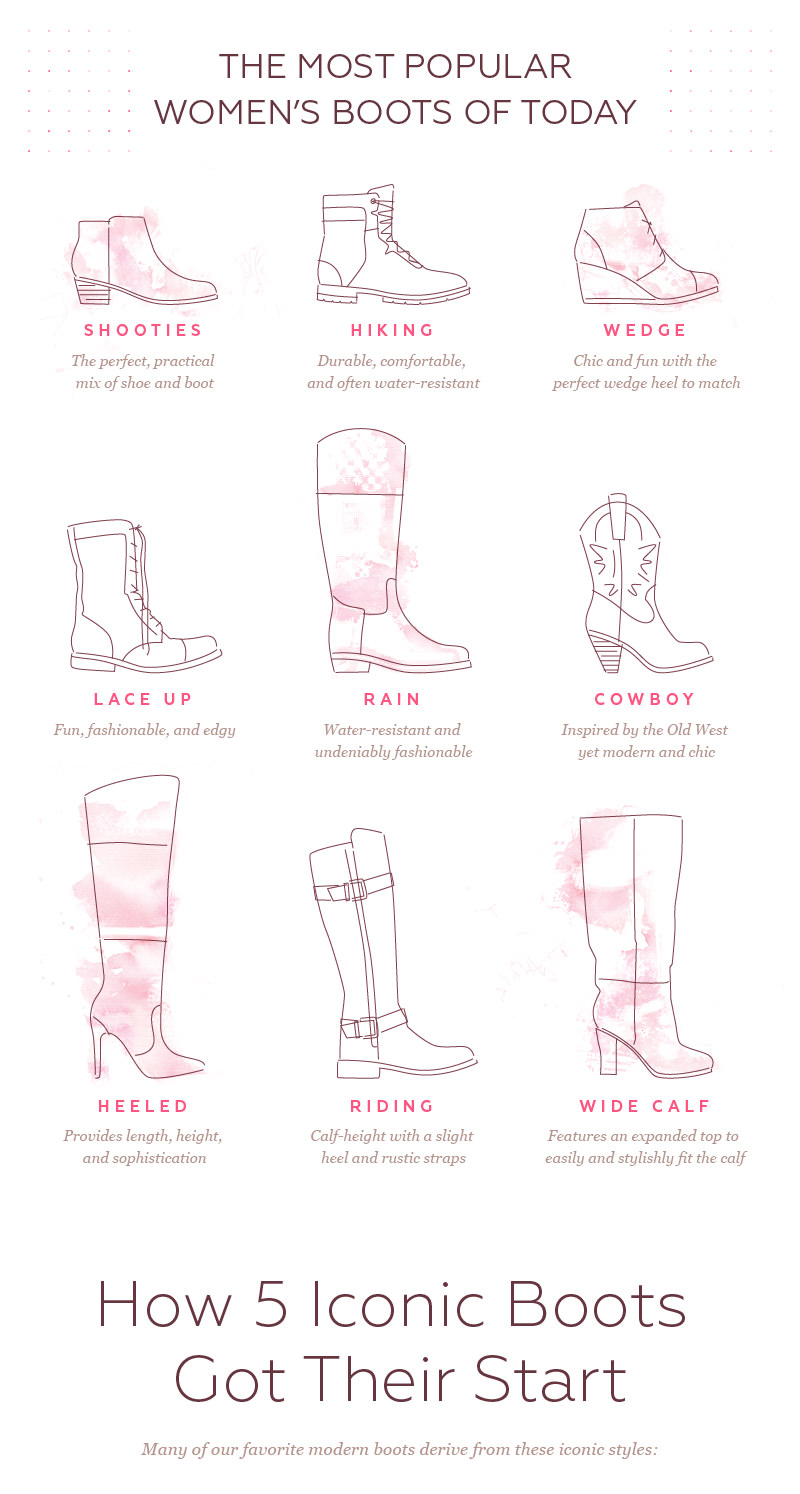 THE MOST POPULAR WOMEN'S BOOTS OF TODAY

SHOOTIES
The perfect, practical mix of shoe and boot

HIKING
Durable, comfortable, and often water-resistant

WEDGE
Chic and fun with the perfect wedge heel to match

LACE UP
Fun, fashionable, and edgy

RAIN
Water-resistant and undeniably fashionable

COWBOY
Inspired by the Old West yet modern and chic

HEELED
Provides length, height, and sophistication

RIDING
Calf-height with a slight heel and rustic straps

WIDE CALF
Features an expanded top to easily and stylishly fit the calf

How 5 Iconic Boots Got Their Start

Many of our favorite modern boots derive from these iconic styles: