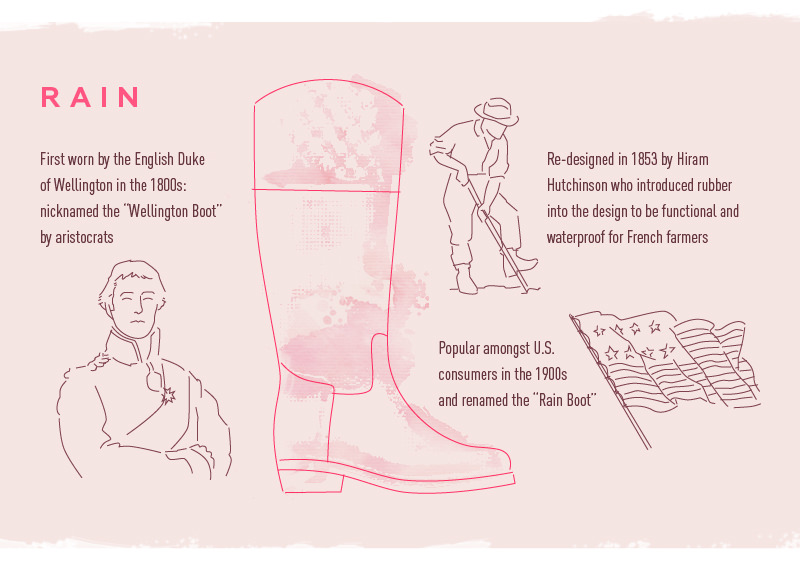 RAIN

First worn by the English Duke of Wellington in the 1800s: nicknamed the "Wellington Boot" by aristocrats

Re-designed in 1853 by Hiram Hutchinson who introduced rubber into the design to be functional and waterproof for French farmers

Popular amongst U.S. consumers in the 1900s and renamed the "Rain Boot"