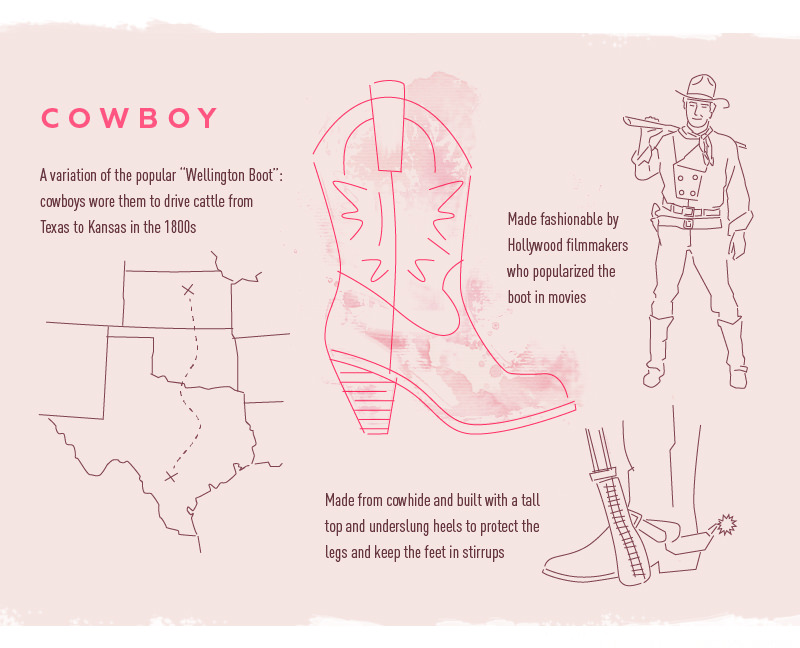 COWBOY

A variation of the popular "Wellington Boot": cowboys wore them to drive cattle from Texas to Kansas in the 1800s

Made fashionable by Hollywood filmmakers who popularized the boot in movies

Made from cowhide and built with a tall top and underslung heels to protect the legs and keep the feet in stirrups