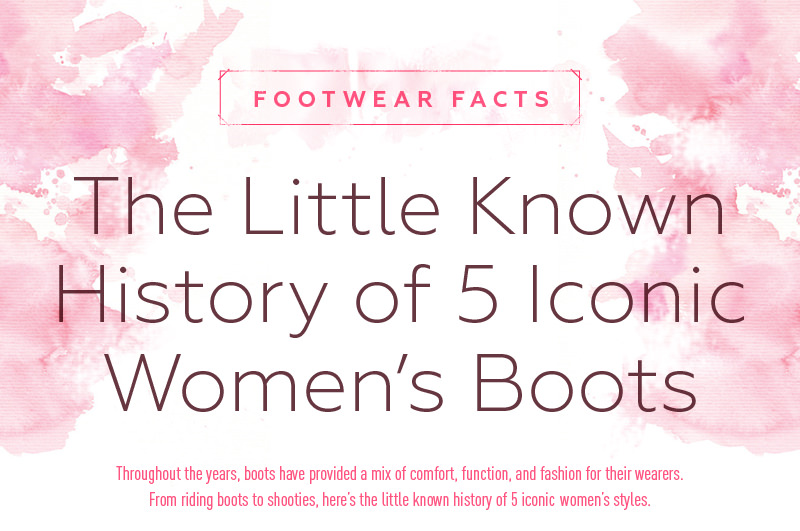 FOOTWEAR FACTS

The Little Known History of 5 Iconic Women's Boots

Throughout the years, boots have provided a mix of comfort, function, and fashion for their wearers. From riding boots to shooties, here's the little known history of 5 iconic women's styles.