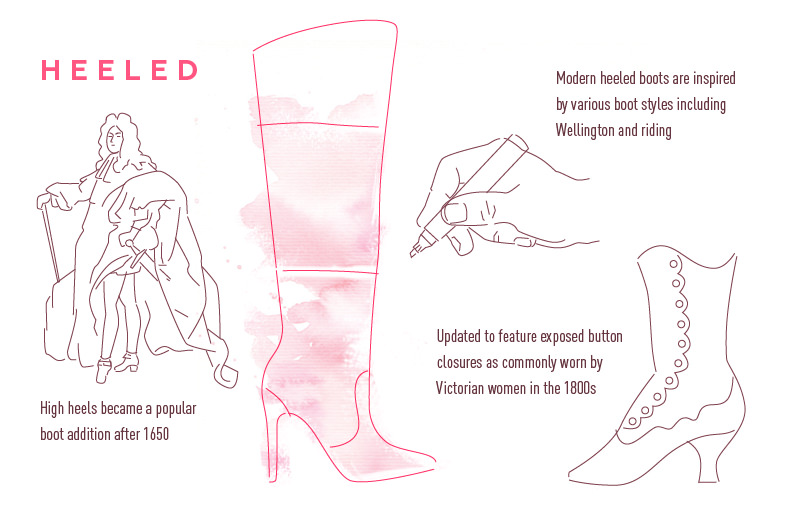 HEELED

High heels became a popular boot addition after 1650

Modern heeled boots are inspired by various boot styles including Wellington and riding

Updated to feature exposed button closures as commonly worn by Victorian women in the 1800s