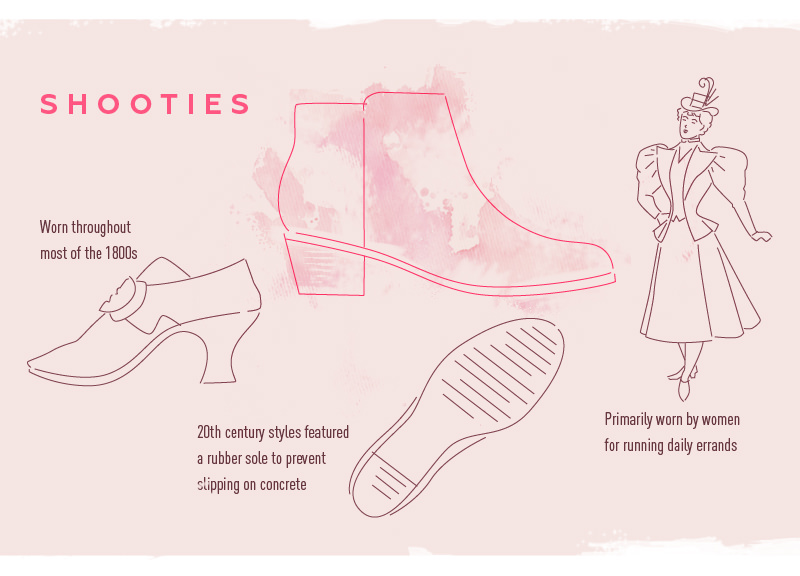 SHOOTIES

Worn throughout most of the 1800s

20th century styles featured a rubber sole to prevent slipping on concrete

Primarily worn by women for running daily errands