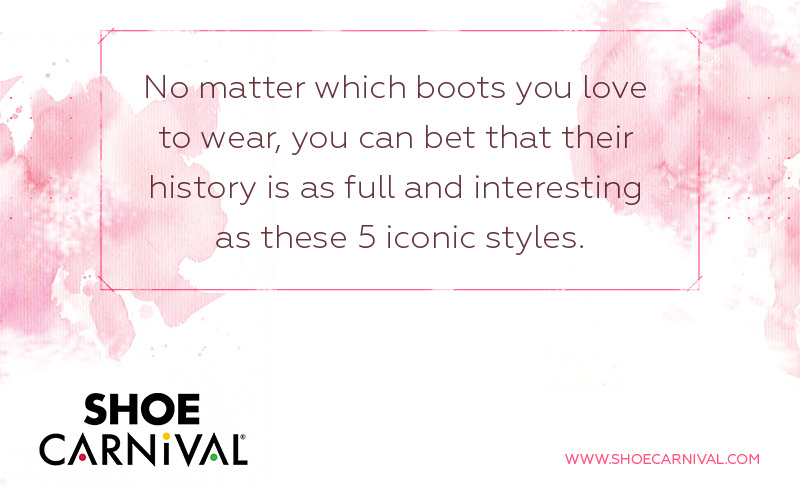 No matter which boots you love to wear, you can bet that their history is as full and interesting as these 5 iconic styles.

SHOE CARNiVAL®

WWW.SHOECARNIVAL.COM